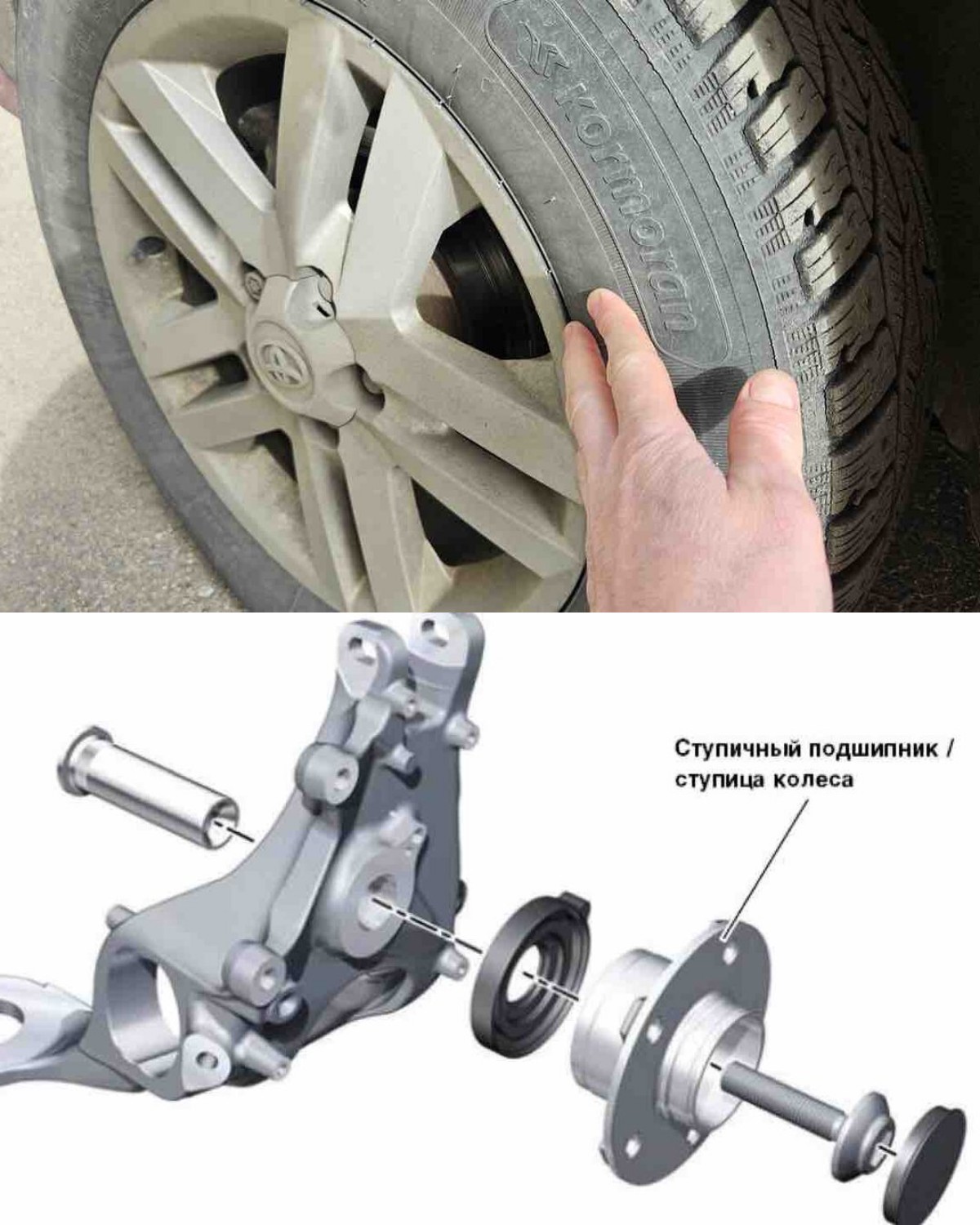 kormoran

Ступичный подшипник / ступица колеса